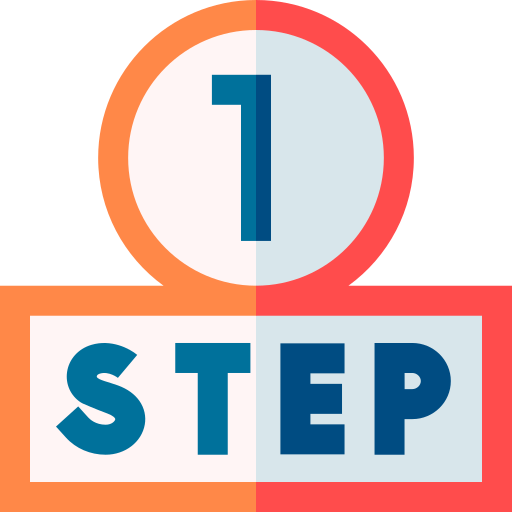 1

STEP